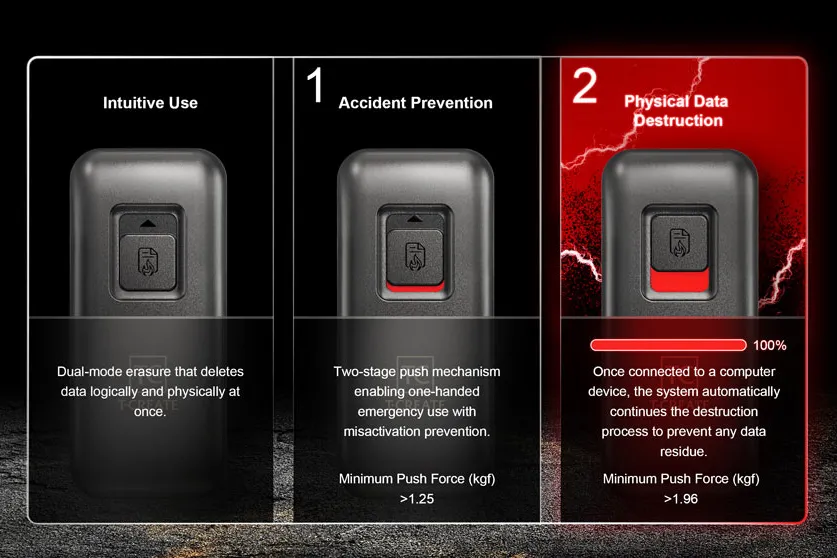 Intuitive Use

Dual-mode erasure that deletes data logically and physically at once.

1

Accident Prevention

Two-stage push mechanism enabling one-handed emergency use with misactivation prevention.

Minimum Push Force (kgf)
>1.25

2

Physical Data Destruction

100%

Once connected to a computer device, the system automatically continues the destruction process to prevent any data residue.

Minimum Push Force (kgf)
>1.96